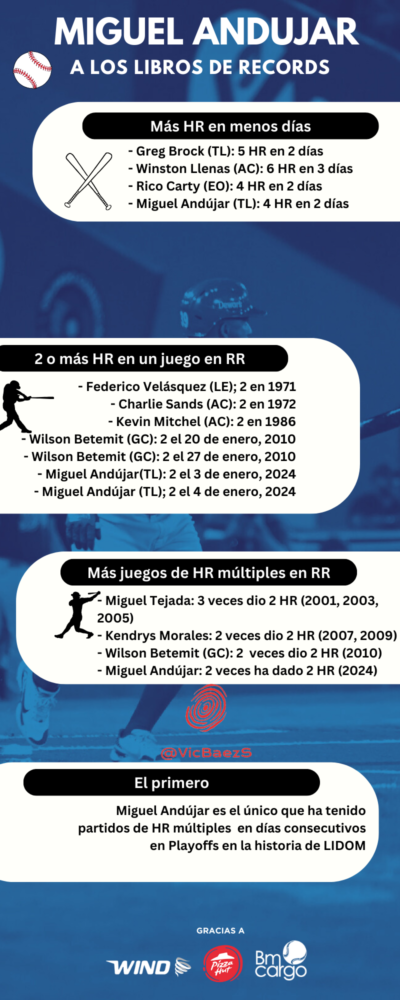 MIGUEL ANDUJAR

A LOS LIBROS DE RECORDS

Más HR en menos días

- Greg Brock (TL): 5 HR en 2 días
- Winston Llenas (AC): 6 HR en 3 días
- Rico Carty (EO): 4 HR en 2 días
- Miguel Andújar (TL): 4 HR en 2 días

2 o más HR en un juego en RR

- Federico Velásquez (LE); 2 en 1971
- Charlie Sands (AC): 2 en 1972
- Kevin Mitchel (AC): 2 en 1986
- Wilson Betemit (GC): 2 el 20 de enero, 2010
- Wilson Betemit (GC): 2 el 27 de enero, 2010
- Miguel Andújar(TL): 2 el 3 de enero, 2024
- Miguel Andújar (TL); 2 el 4 de enero, 2024

Más juegos de HR múltiples en RR

- Miguel Tejada: 3 veces dio 2 HR (2001, 2003, 2005)
- Kendrys Morales: 2 veces dio 2 HR (2007, 2009)
- Wilson Betemit (GC): 2 veces dio 2 HR (2010)
- Miguel Andújar: 2 veces ha dado 2 HR (2024)

@VicBaezS

El primero

Miguel Andújar es el único que ha tenido partidos de HR múltiples en días consecutivos en Playoffs en la historia de LIDOM

GRACIAS A

WIND

Pizza Hut

Bm cargo